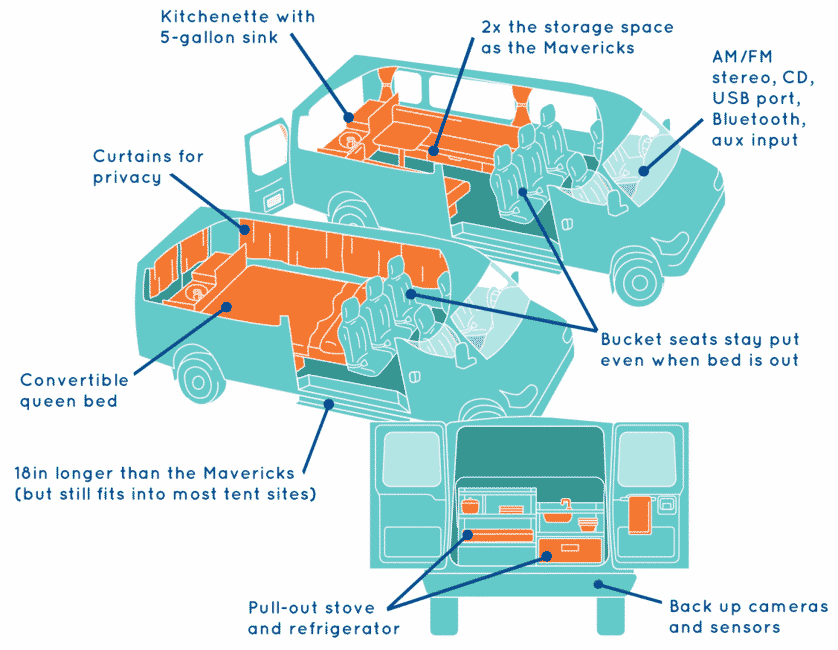 Kitchenette with 5-gallon sink

2x the storage space as the Mavericks

AM/FM stereo, CD, USB port, Bluetooth, aux input

Curtains for privacy

Bucket seats stay put even when bed is out

Convertible queen bed

18in longer than the Mavericks (but still fits into most tent sites)

Pull-out stove and refrigerator

Back up cameras and sensors